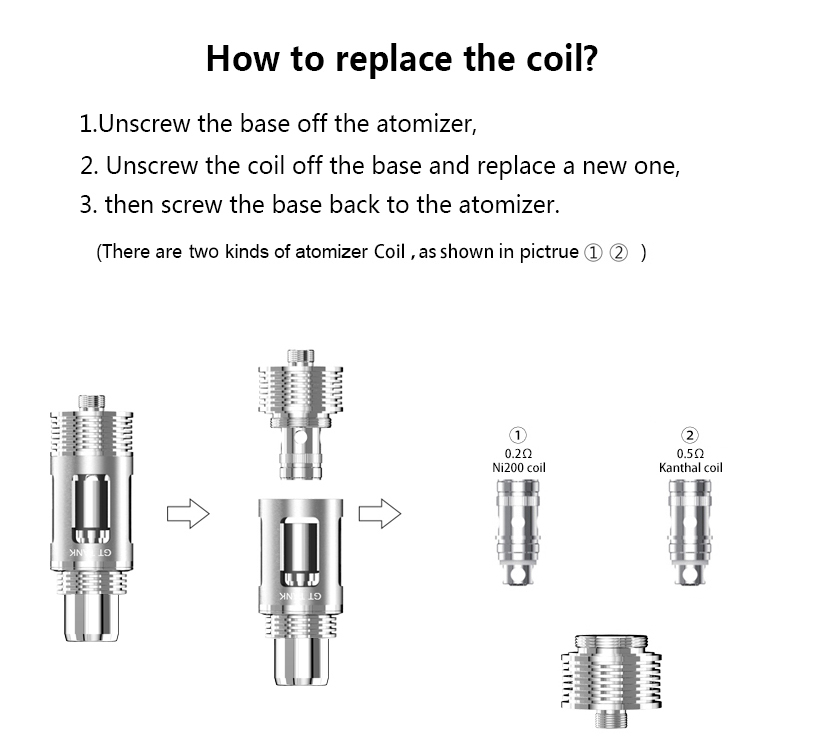 How to replace the coil?

1.Unscrew the base off the atomizer,

2. Unscrew the coil off the base and replace a new one,

3. then screw the base back to the atomizer.

(There are two kinds of atomizer Coil , as shown in pictrue ① ② )

GT TANK

GT TANK

①
0.2Ω
Ni200 coil

②
0.5Ω
Kanthal coil