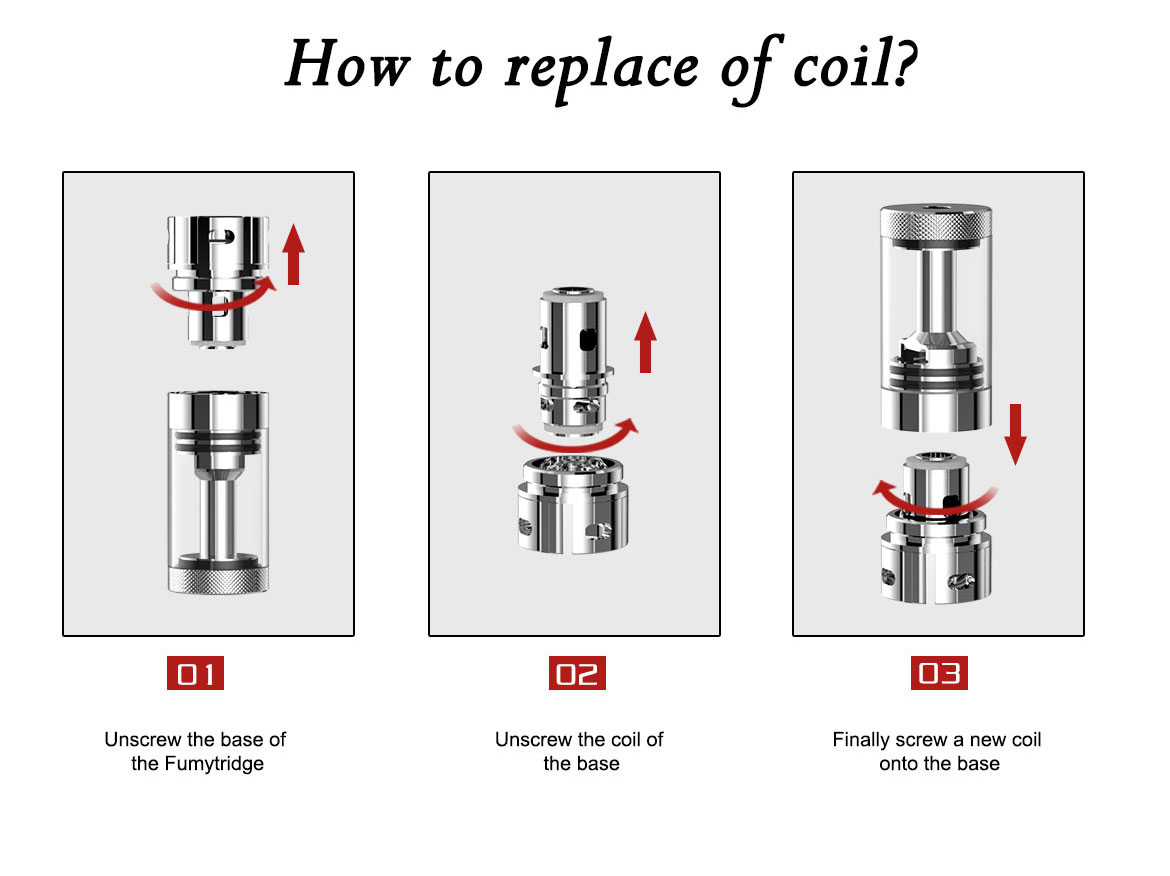 How to replace of coil?

01

Unscrew the base of the Fumytridge

02

Unscrew the coil of the base

03

Finally screw a new coil onto the base